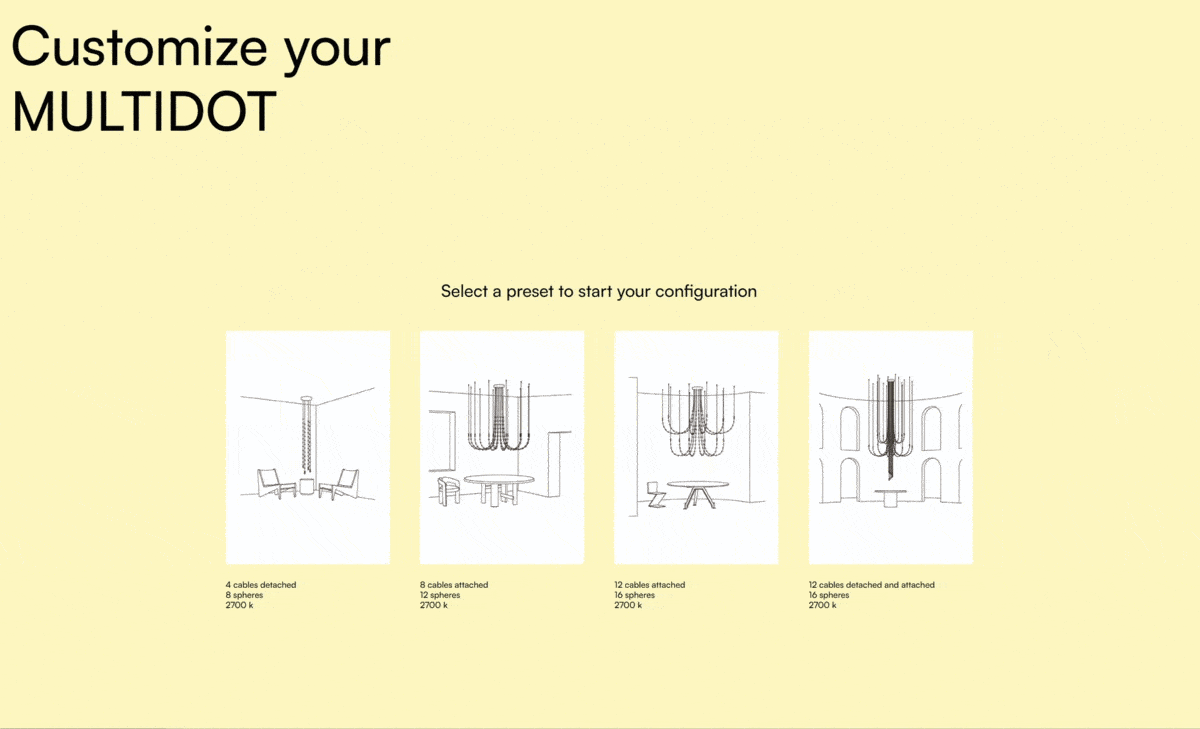 Customize your
MULTIDOT

Select a preset to start your configuration

4 cables detached
8 spheres
2700 k

8 cables attached
12 spheres
2700 k

12 cables attached
16 spheres
2700 k

12 cables detached and attached
16 spheres
2700 k